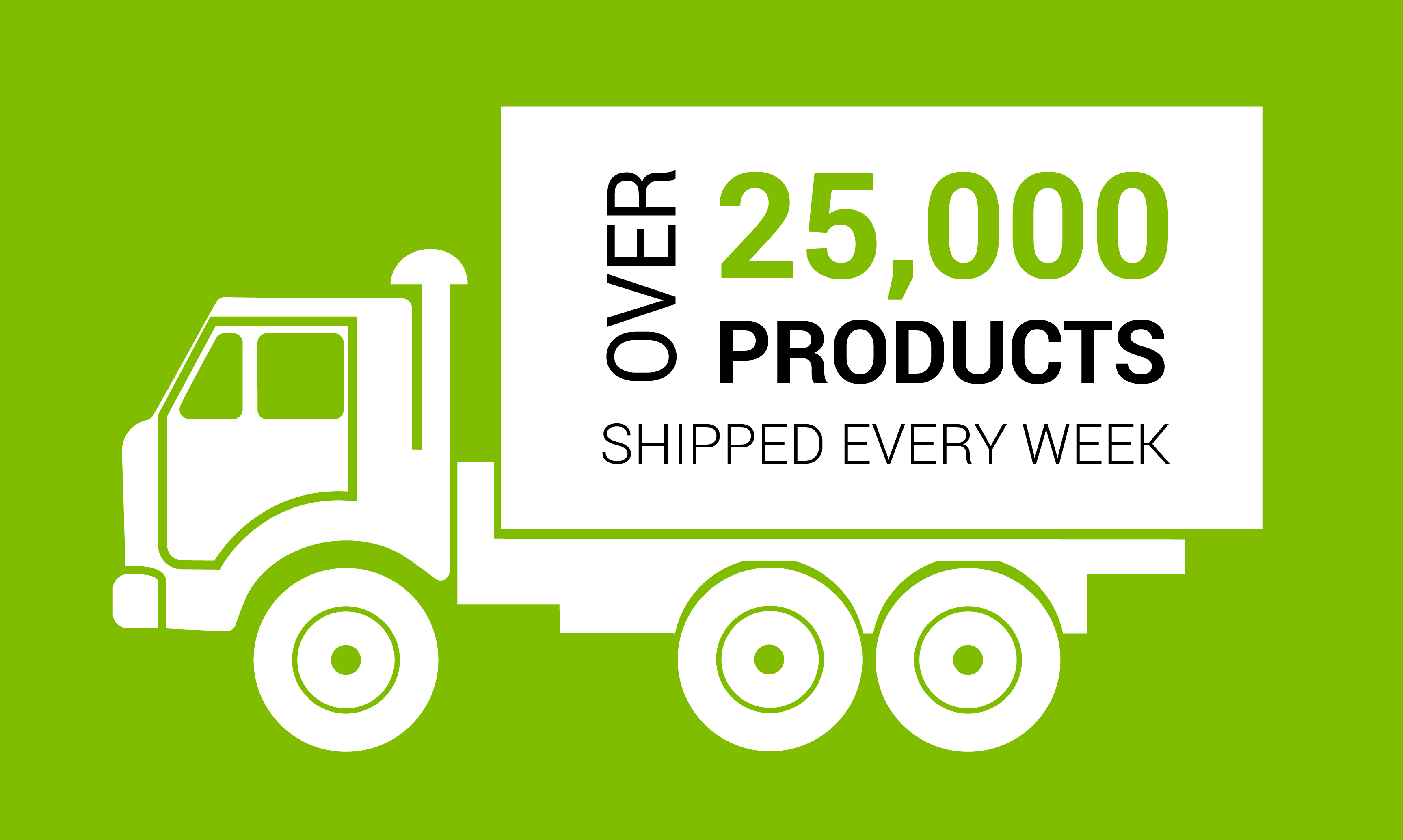 OVER 25,000
PRODUCTS
SHIPPED EVERY WEEK